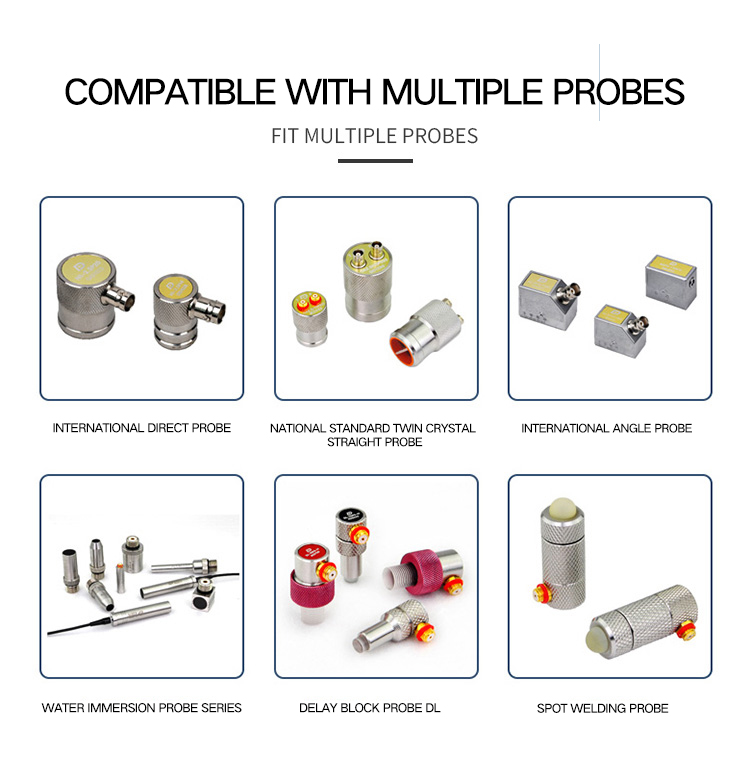 COMPATIBLE WITH MULTIPLE PROBES

FIT MULTIPLE PROBES

INTERNATIONAL DIRECT PROBE

NATIONAL STANDARD TWIN CRYSTAL STRAIGHT PROBE

INTERNATIONAL ANGLE PROBE

WATER IMMERSION PROBE SERIES

DELAY BLOCK PROBE DL

SPOT WELDING PROBE