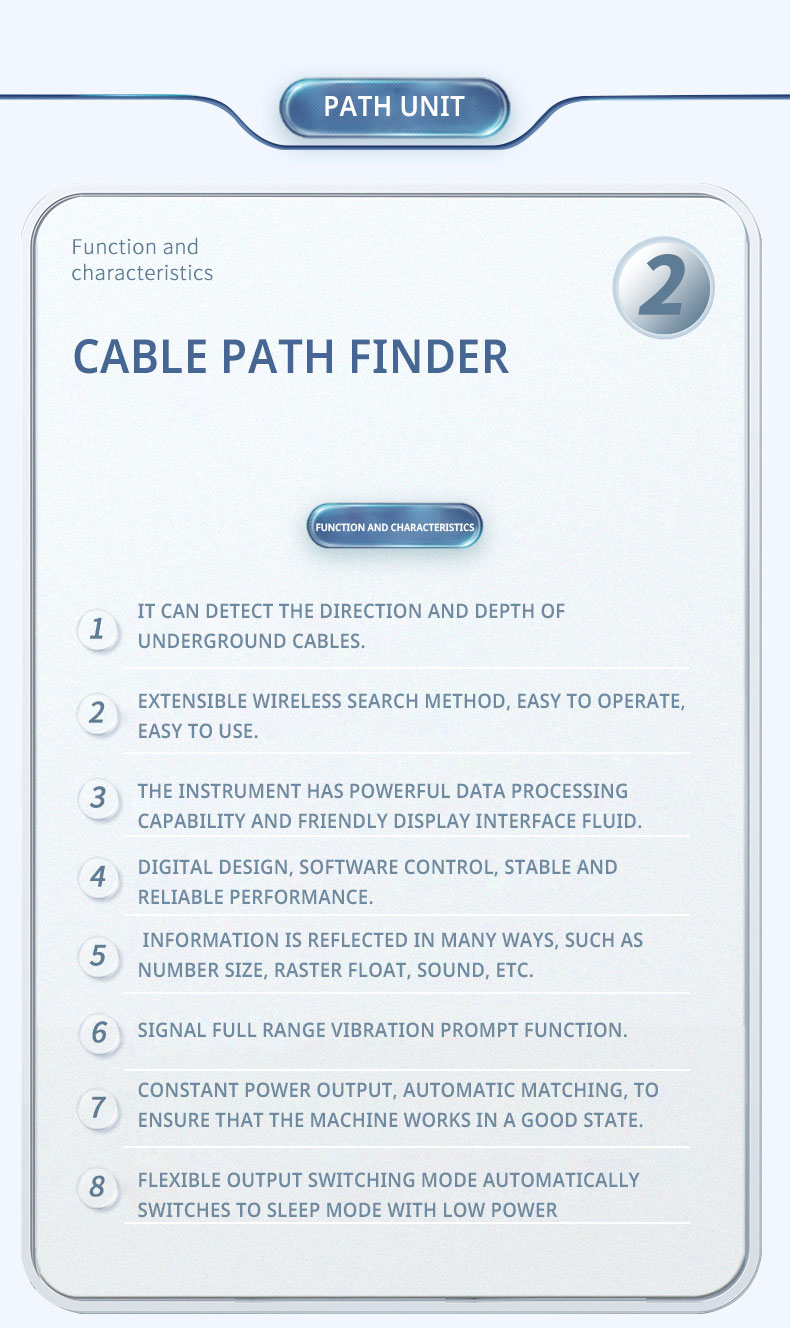 PATH UNIT

Function and characteristics

2

CABLE PATH FINDER

FUNCTION AND CHARACTERISTICS

1 IT CAN DETECT THE DIRECTION AND DEPTH OF UNDERGROUND CABLES.

2 EXTENSIBLE WIRELESS SEARCH METHOD, EASY TO OPERATE, EASY TO USE.

3 THE INSTRUMENT HAS POWERFUL DATA PROCESSING CAPABILITY AND FRIENDLY DISPLAY INTERFACE FLUID.

4 DIGITAL DESIGN, SOFTWARE CONTROL, STABLE AND RELIABLE PERFORMANCE.

5 INFORMATION IS REFLECTED IN MANY WAYS, SUCH AS NUMBER SIZE, RASTER FLOAT, SOUND, ETC.

6 SIGNAL FULL RANGE VIBRATION PROMPT FUNCTION.

7 CONSTANT POWER OUTPUT, AUTOMATIC MATCHING, TO ENSURE THAT THE MACHINE WORKS IN A GOOD STATE.

8 FLEXIBLE OUTPUT SWITCHING MODE AUTOMATICALLY SWITCHES TO SLEEP MODE WITH LOW POWER