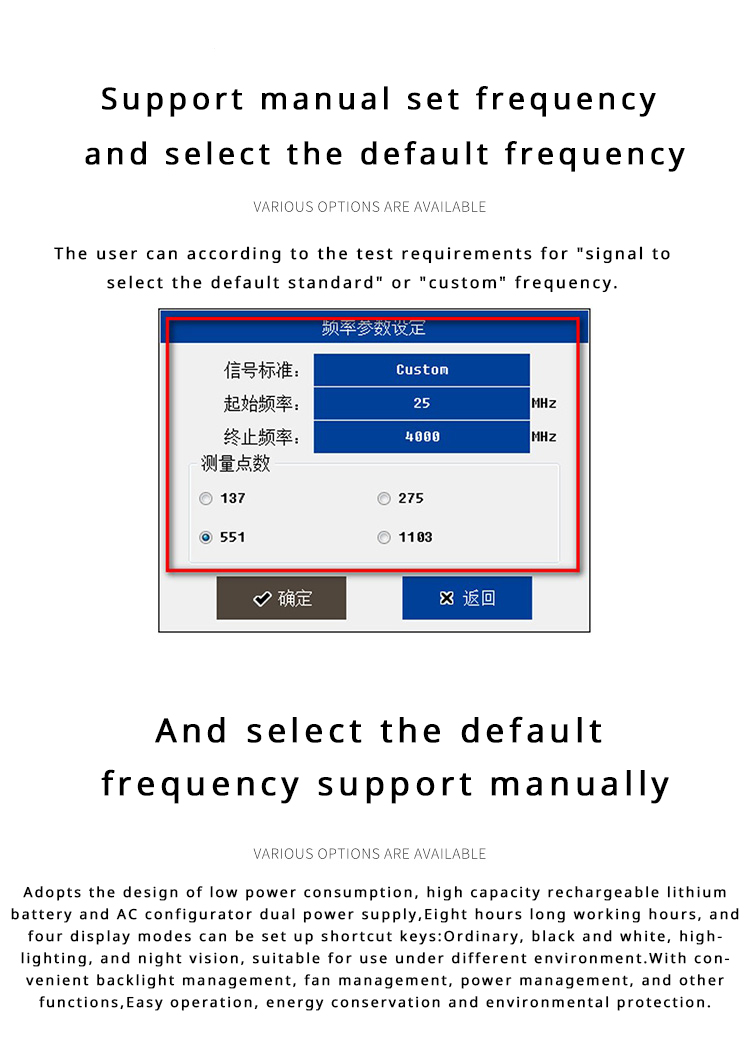 Support manual set frequency and select the default frequency

VARIOUS OPTIONS ARE AVAILABLE

The user can according to the test requirements for "signal to select the default standard" or "custom" frequency.

频率参数设定

信号标准： Custom

起始频率： 25 MHz

终止频率： 4000 MHz

测量点数

137

275

551

1103

确定

返回

And select the default frequency support manually

VARIOUS OPTIONS ARE AVAILABLE

Adopts the design of low power consumption, high capacity rechargeable lithium battery and AC configurator dual power supply,Eight hours long working hours, and four display modes can be set up shortcut keys:Ordinary, black and white, highlighting, and night vision, suitable for use under different environment.With convenient backlight management, fan management, power management, and other functions,Easy operation, energy conservation and environmental protection.