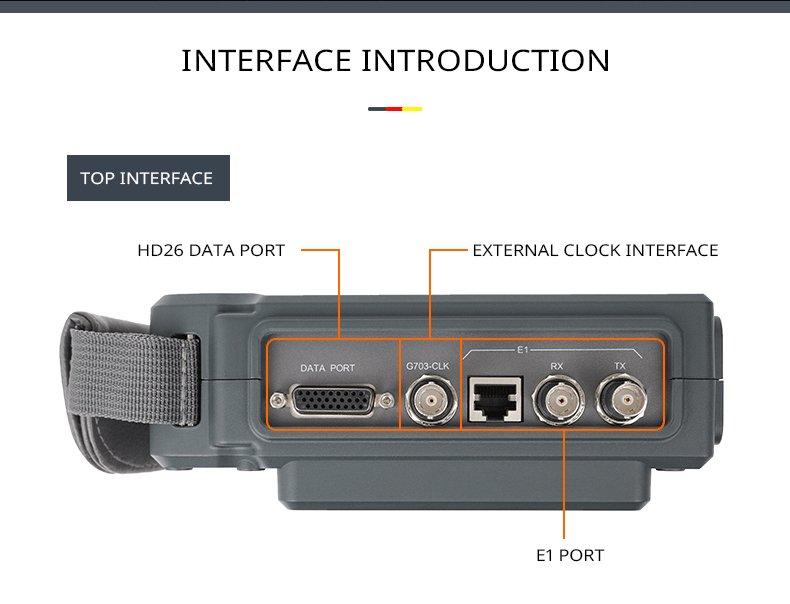 INTERFACE INTRODUCTION

TOP INTERFACE

HD26 DATA PORT

EXTERNAL CLOCK INTERFACE

DATA PORT

G703-CLK

E1

RX

TX

E1 PORT