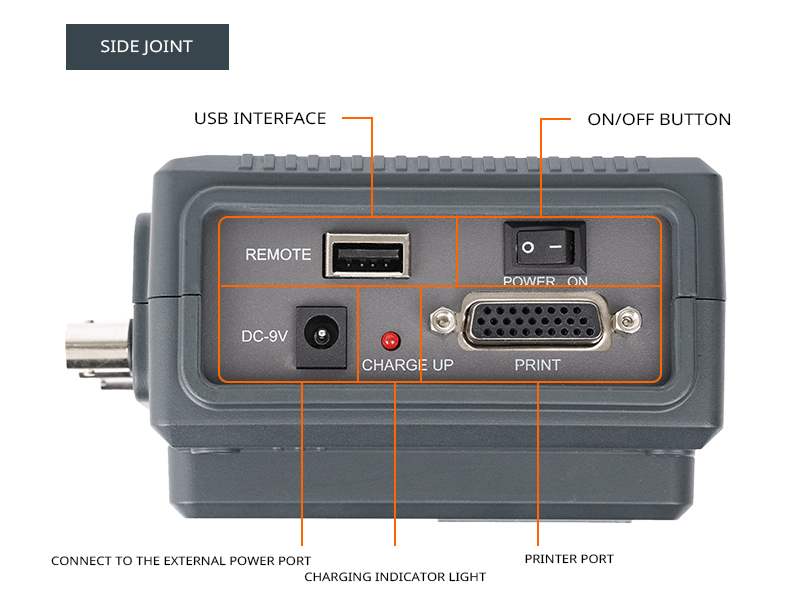 SIDE JOINT

USB INTERFACE

ON/OFF BUTTON

REMOTE

POWER ON

DC-9V

CHARGE UP

PRINT

CONNECT TO THE EXTERNAL POWER PORT

CHARGING INDICATOR LIGHT

PRINTER PORT