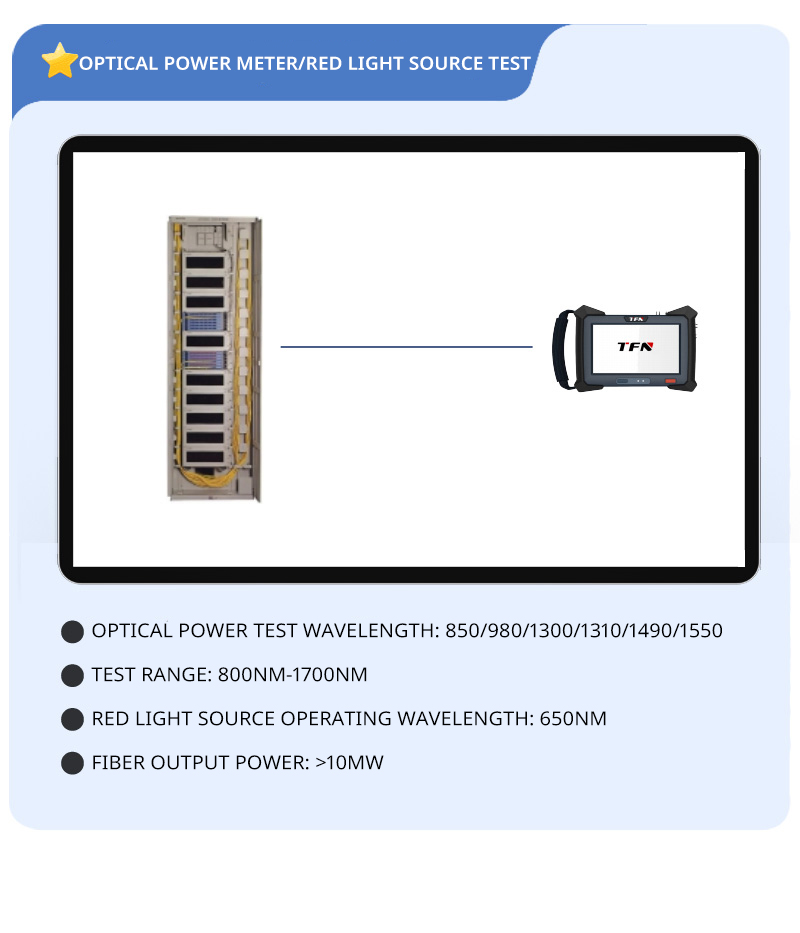 OPTICAL POWER METER/RED LIGHT SOURCE TEST

TFN

TFN

OPTICAL POWER TEST WAVELENGTH: 850/980/1300/1310/1490/1550

TEST RANGE: 800NM-1700NM

RED LIGHT SOURCE OPERATING WAVELENGTH: 650NM

FIBER OUTPUT POWER: >10MW