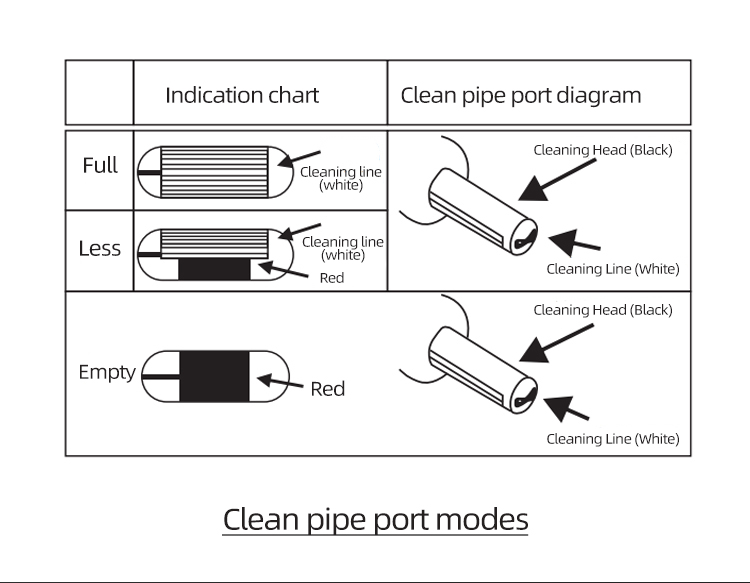 | | Indication chart | Clean pipe port diagram |
|---|---|---|
| Full | Cleaning line (white) | Cleaning Head (Black) Cleaning Line (White) |
| Less | Cleaning line (white) Red | |
| Empty | Red | Cleaning Head (Black) Cleaning Line (White) |

Clean pipe port modes